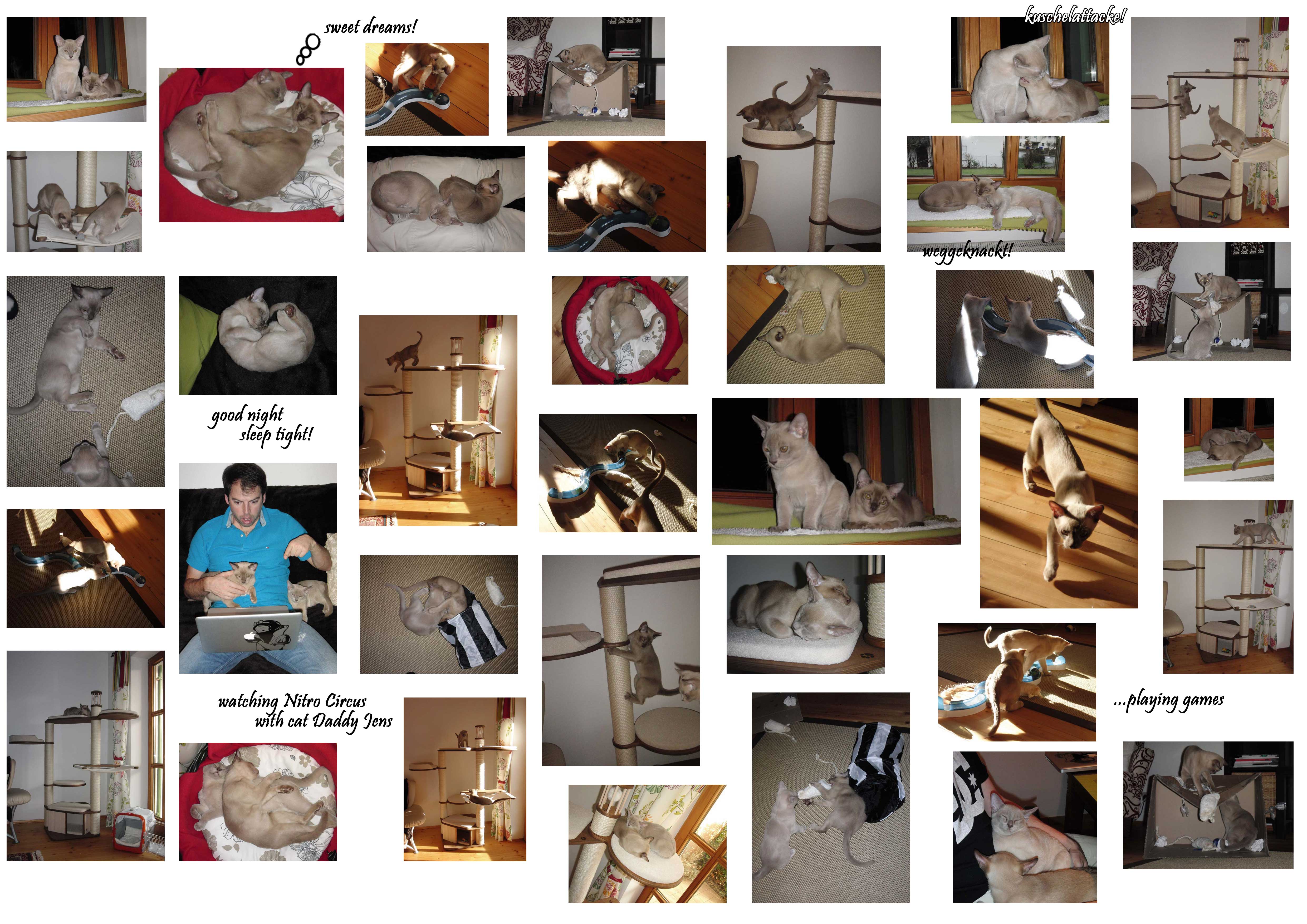 sweet dreams!

kuschelattacke!

weggeknackt!

good night
sleep tight!

watching Nitro Circus
with cat Daddy Jens

...playing games